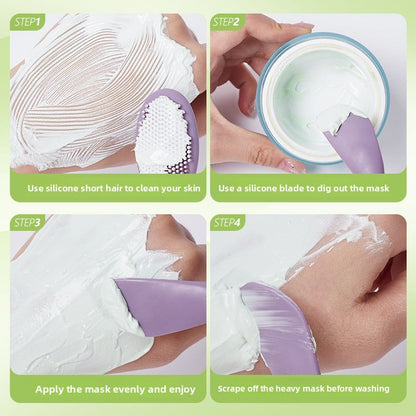 STEP1

Use silicone short hair to clean your skin

STEP2

Use a silicone blade to dig out the mask

STEP3

Apply the mask evenly and enjoy

STEP4

Scrape off the heavy mask before washing