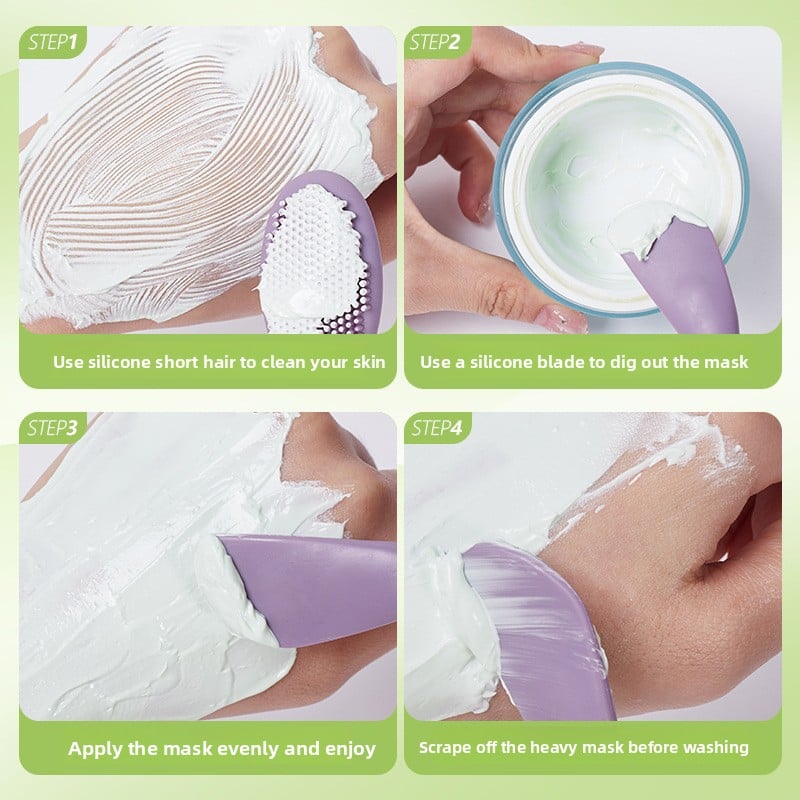 STEP1

Use silicone short hair to clean your skin

STEP2

Use a silicone blade to dig out the mask

STEP3

Apply the mask evenly and enjoy

STEP4

Scrape off the heavy mask before washing